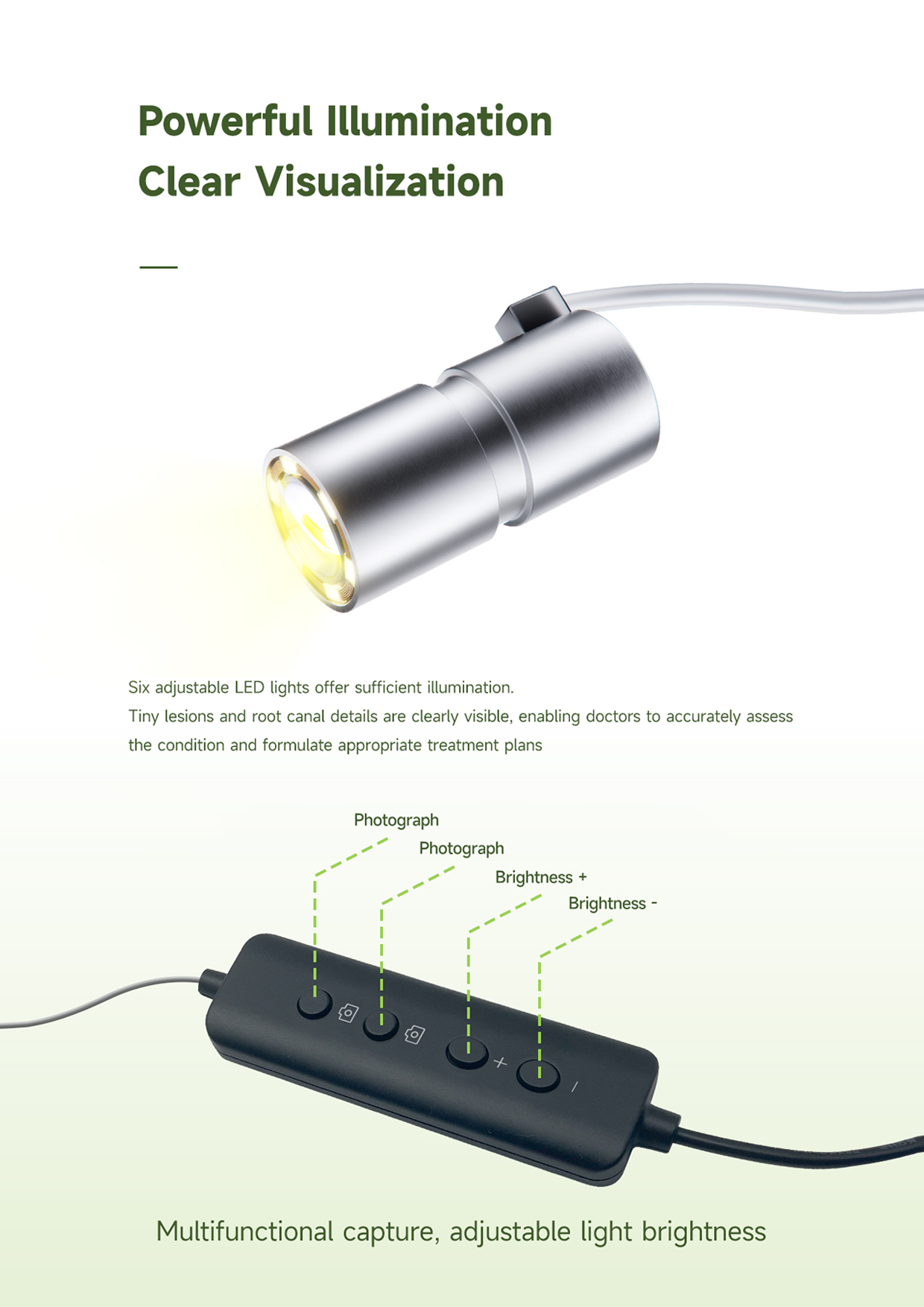 Powerful Illumination
Clear Visualization

Six adjustable LED lights offer sufficient illumination.
Tiny lesions and root canal details are clearly visible, enabling doctors to accurately assess the condition and formulate appropriate treatment plans

Photograph
Photograph
Brightness +
Brightness -

+
-

Multifunctional capture, adjustable light brightness